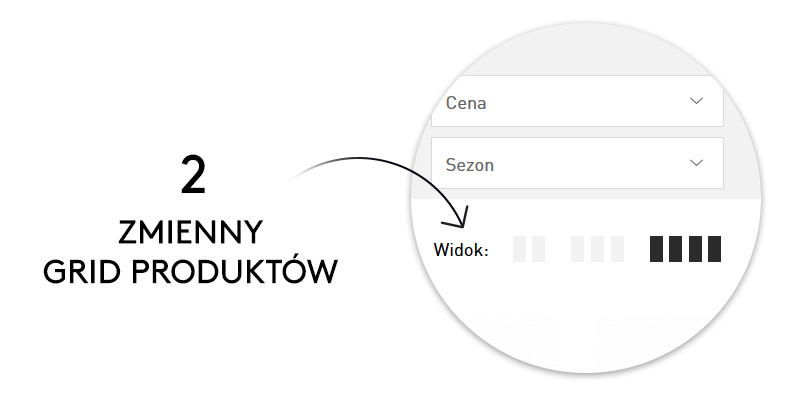 2
ZMIENNY
GRID PRODUKTÓW

Cena

Sezon

Widok: